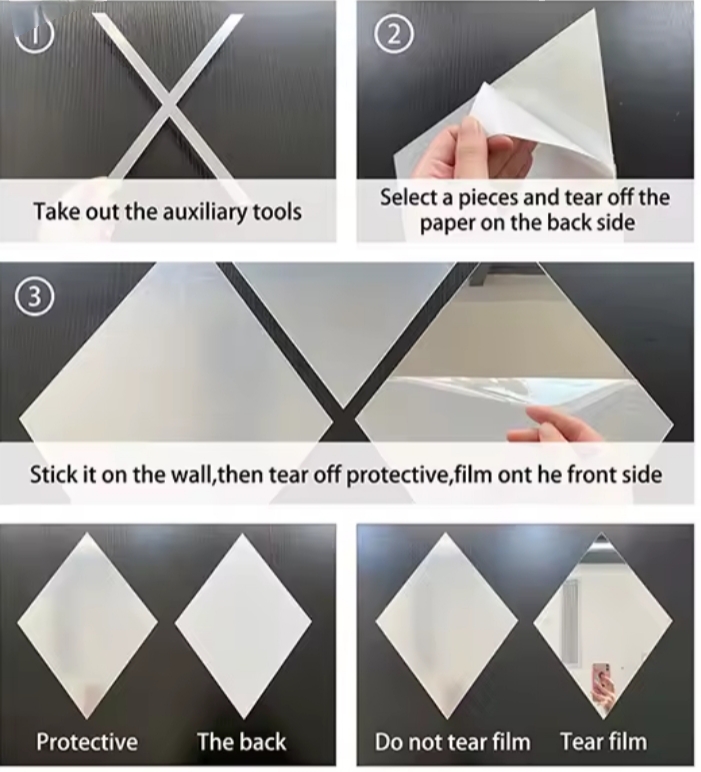 ①

Take out the auxiliary tools

②

Select a pieces and tear off the paper on the back side

③

Stick it on the wall,then tear off protective,film ont he front side

Protective

The back

Do not tear film

Tear film